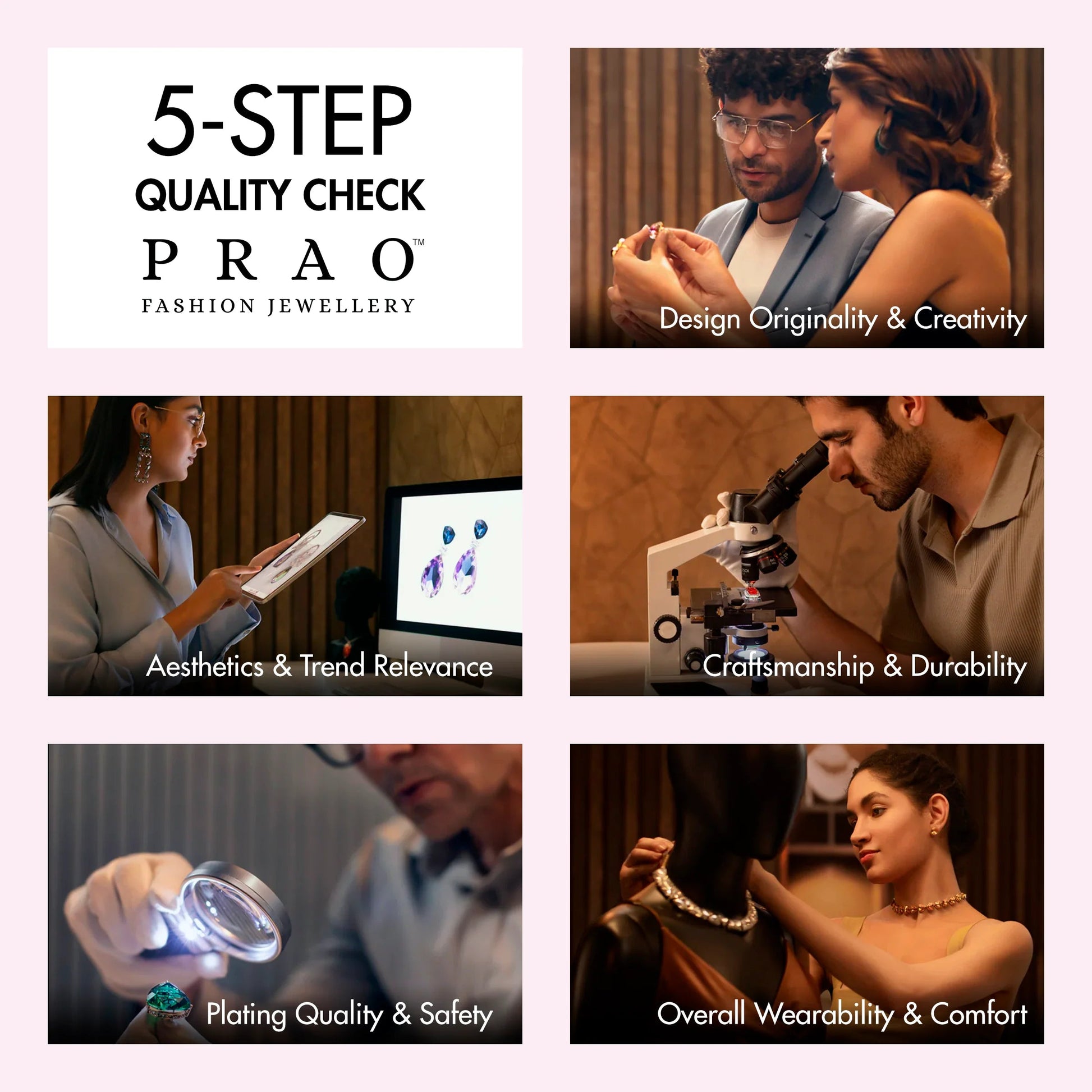 5-STEP
QUALITY CHECK
PRAO™
FASHION JEWELLERY

Design Originality & Creativity

Aesthetics & Trend Relevance

Craftsmanship & Durability

Plating Quality & Safety

Overall Wearability & Comfort