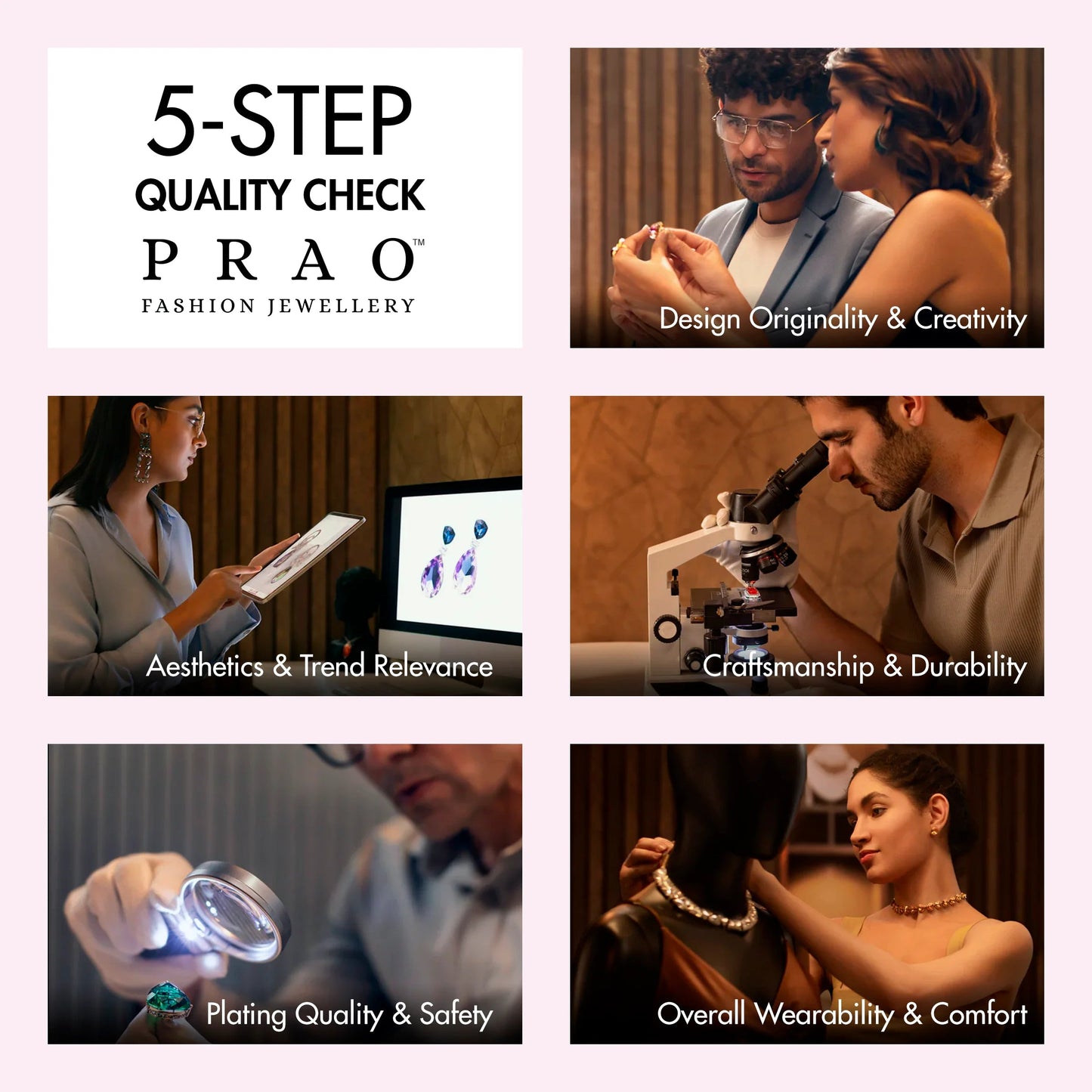 5-STEP
QUALITY CHECK
PRAO™
FASHION JEWELLERY

Design Originality & Creativity

Aesthetics & Trend Relevance

Craftsmanship & Durability

Plating Quality & Safety

Overall Wearability & Comfort